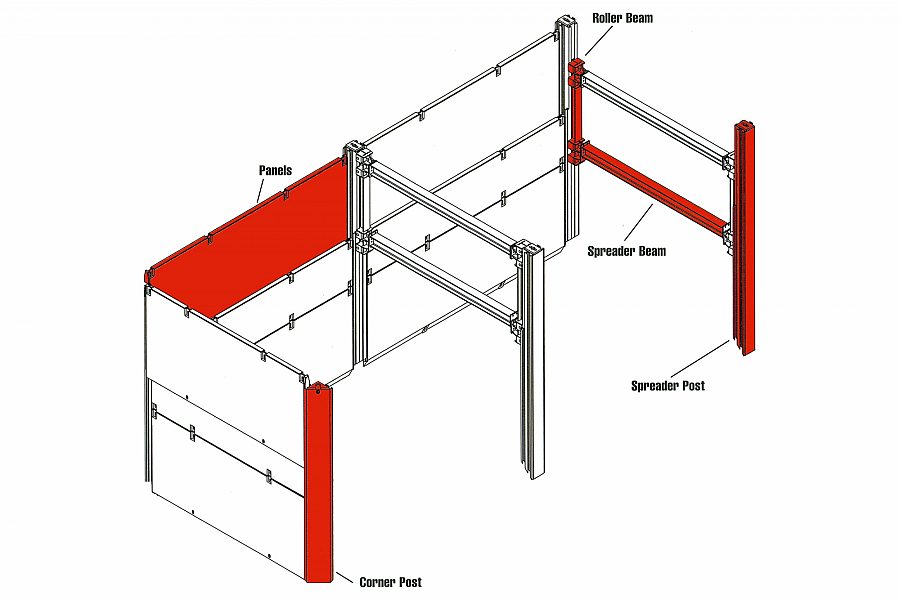 Roller Beam

Panels

Spreader Beam

Spreader Post

Corner Post